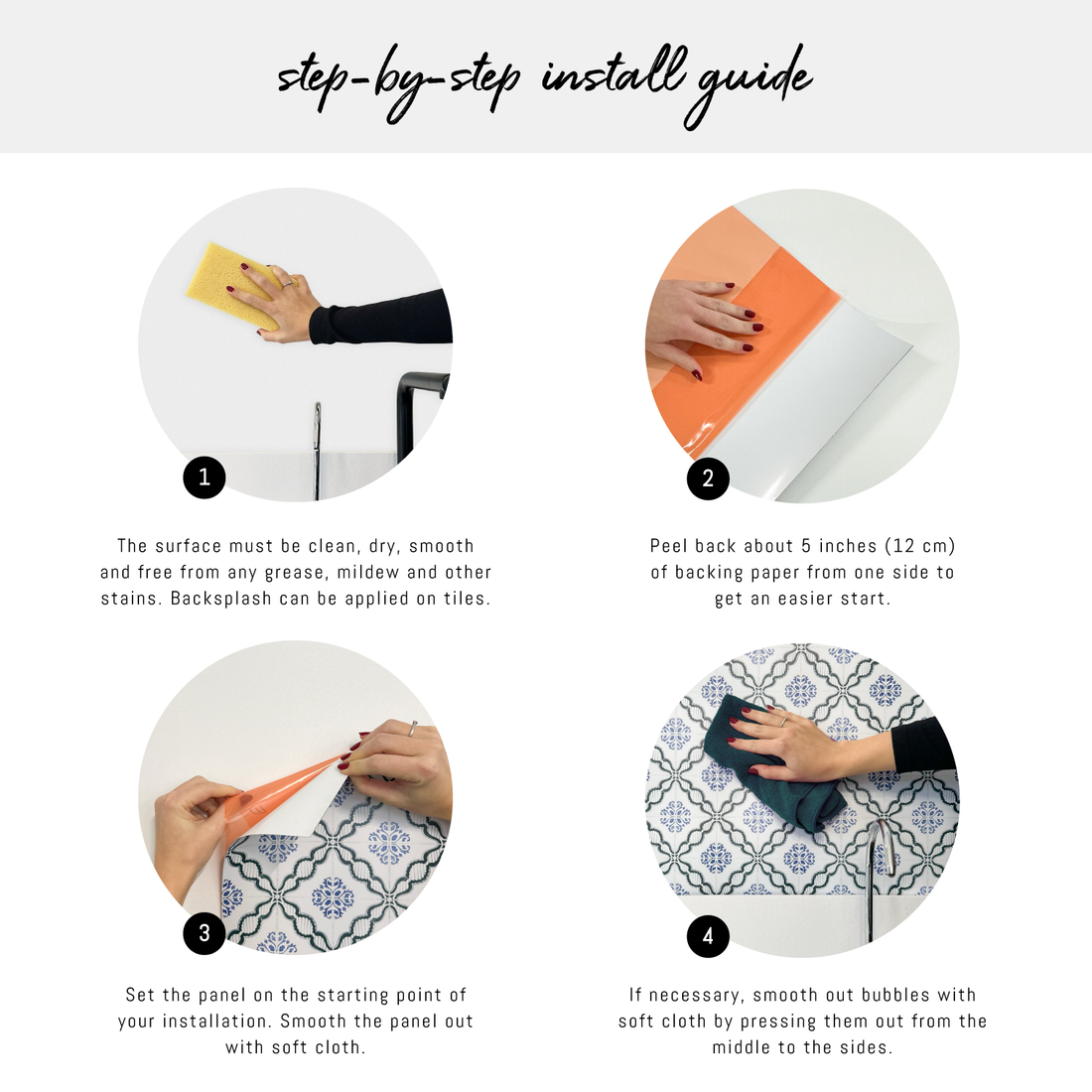 step-by-step install guide

1

The surface must be clean, dry, smooth and free from any grease, mildew and other stains. Backsplash can be applied on tiles.

2

Peel back about 5 inches (12 cm) of backing paper from one side to get an easier start.

3

Set the panel on the starting point of your installation. Smooth the panel out with soft cloth.

4

If necessary, smooth out bubbles with soft cloth by pressing them out from the middle to the sides.